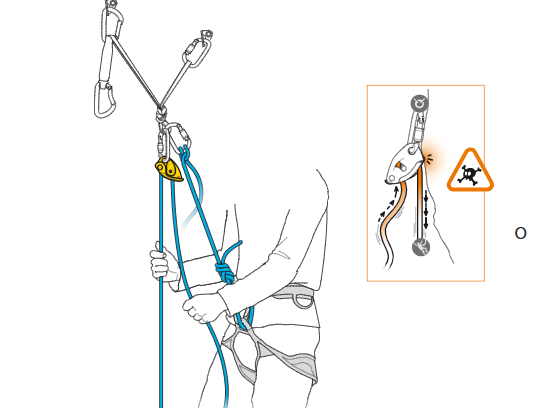 O